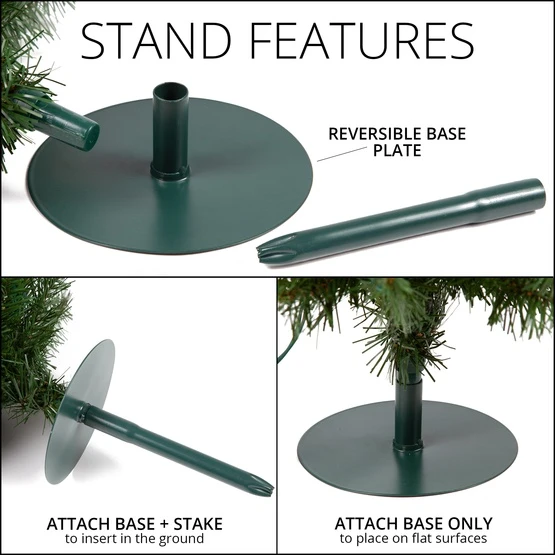 STAND FEATURES

REVERSIBLE BASE PLATE

ATTACH BASE + STAKE
to insert in the ground

ATTACH BASE ONLY
to place on flat surfaces